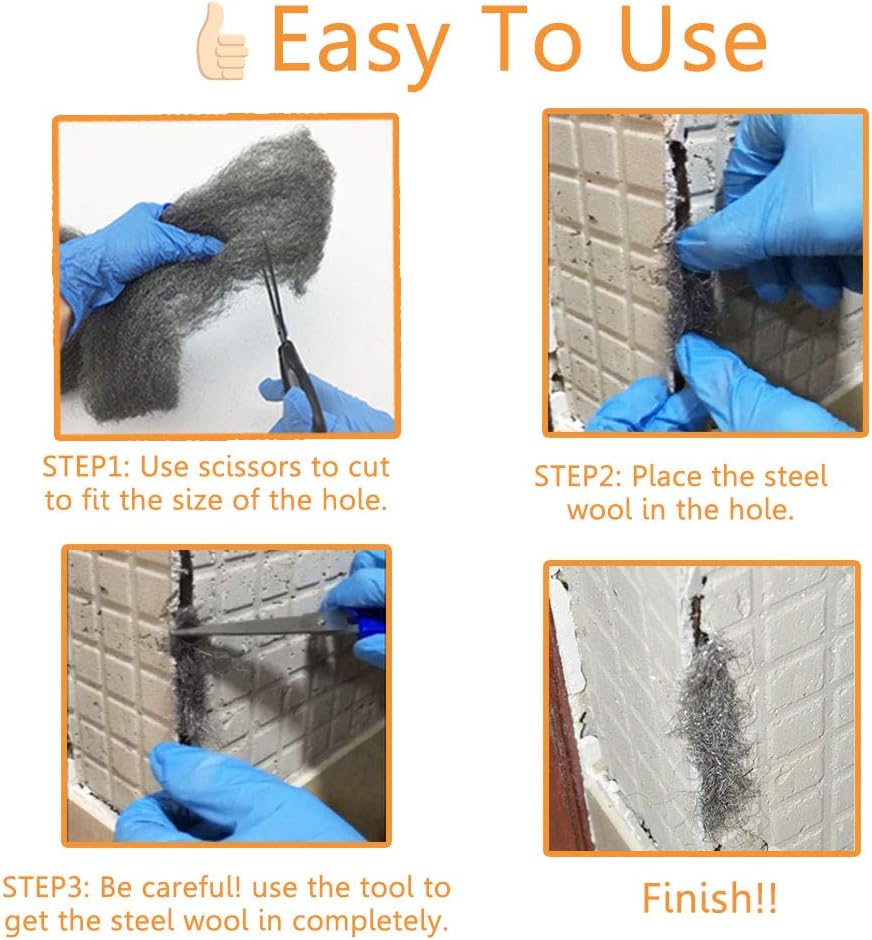 Easy To Use

STEP1: Use scissors to cut to fit the size of the hole.

STEP2: Place the steel wool in the hole.

STEP3: Be careful! use the tool to get the steel wool in completely.

Finish!!